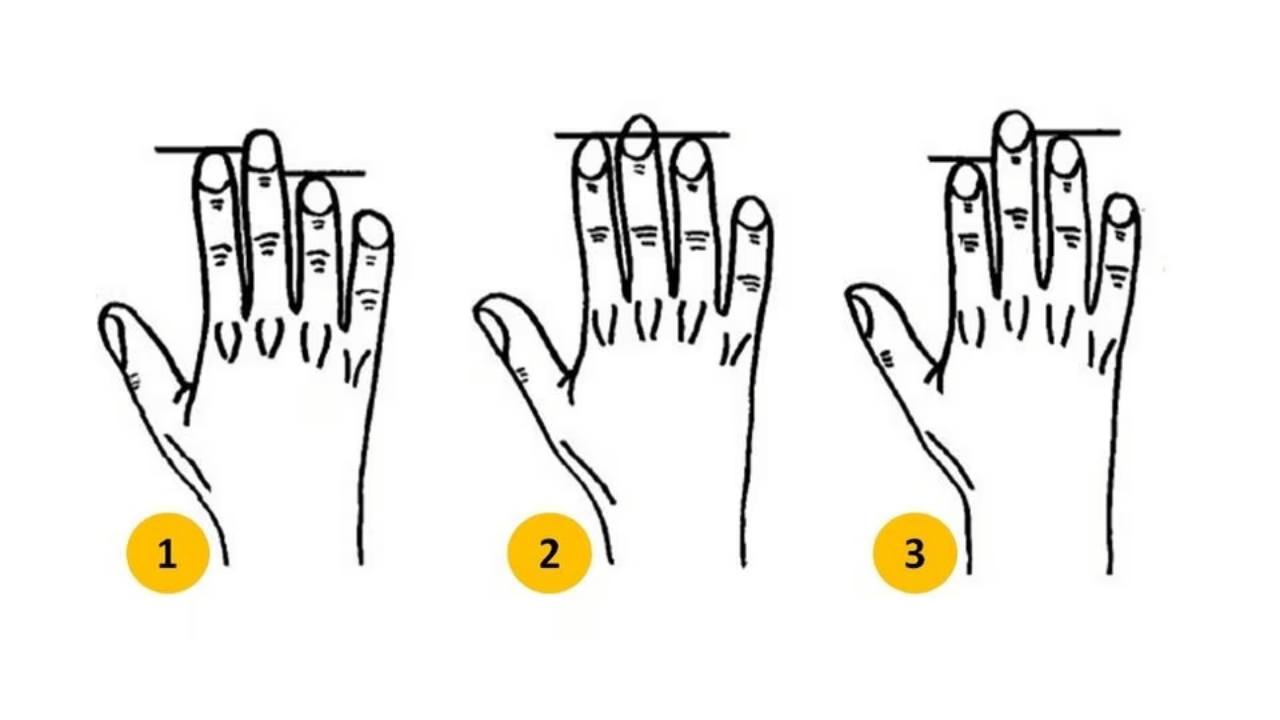 1

2

3